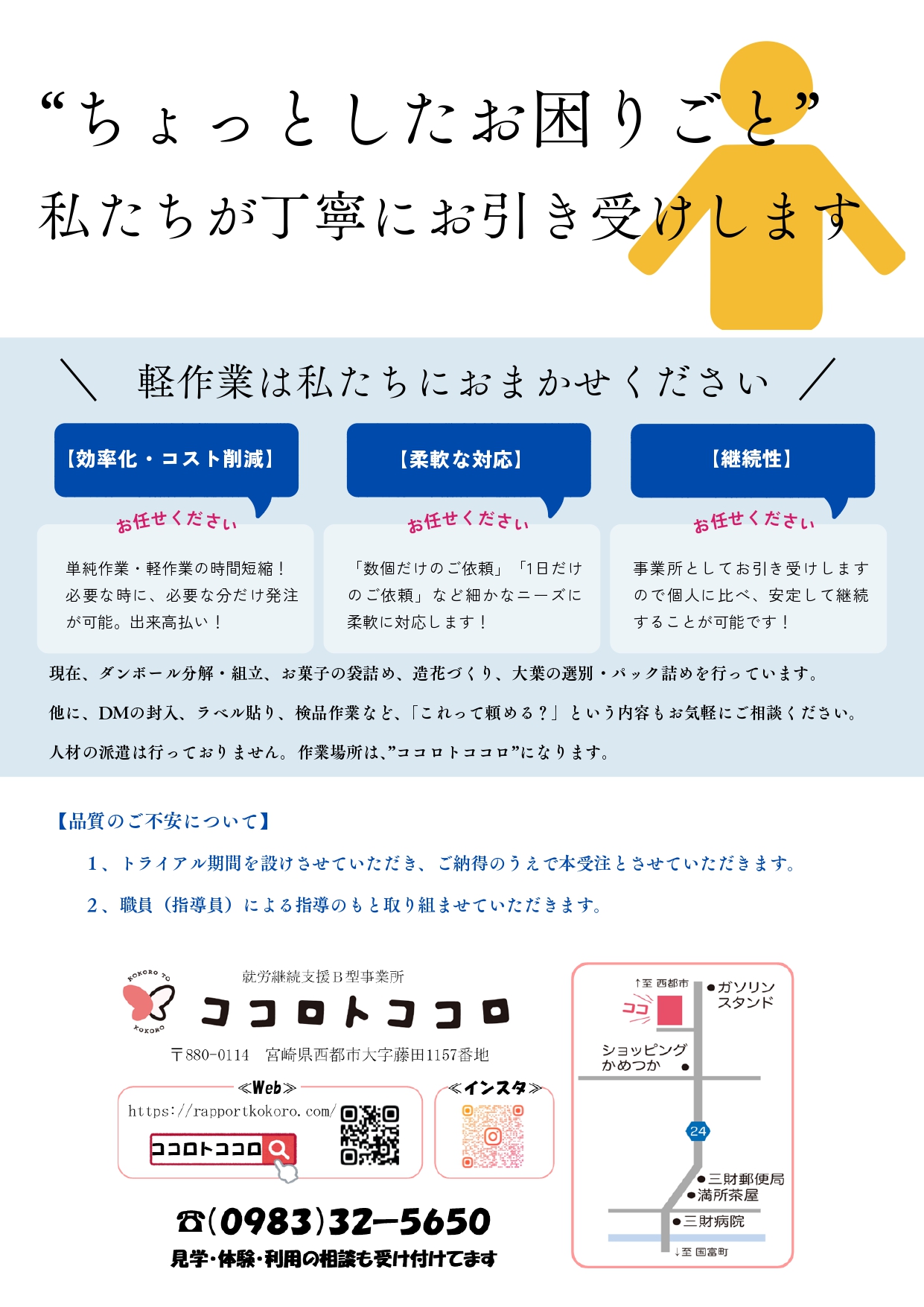 “ちょっとしたお困りごと”
私たちが丁寧にお引き受けします

＼ 軽作業は私たちにおまかせください ／

【効率化・コスト削減】
お任せください
単純作業・軽作業の時間短縮！必要な時に、必要な分だけ発注が可能。出来高払い！

【柔軟な対応】
お任せください
「数個だけのご依頼」「1日だけのご依頼」など細かなニーズに柔軟に対応します！

【継続性】
お任せください
事業所としてお引き受けしますので個人に比べ、安定して継続することが可能です！

現在、ダンボール分解・組立、お菓子の袋詰め、造花づくり、大葉の選別・パック詰めを行っています。
他に、DMの封入、ラベル貼り、検品作業など、「これって頼める？」という内容もお気軽にご相談ください。
人材の派遣は行っておりません。作業場所は、”ココロトココロ”になります。

【品質のご不安について】
1、トライアル期間を設けさせていただき、ご納得のうえで本受注とさせていただきます。
2、職員（指導員）による指導のもと取り組ませていただきます。

KOKORO TO KOKORO
就労継続支援B型事業所
ココロトココロ
〒880-0114 宮崎県西都市大字藤田1157番地
≪Web≫
https://rapportkokoro.com/
ココロトココロ
≪インスタ≫
☎(0983)32-5650
見学・体験・利用の相談も受け付けてます

↑至 西都市
ココ
ガソリンスタンド
ショッピングかめつか
24
三財郵便局
満所茶屋
三財病院
↓至 国富町